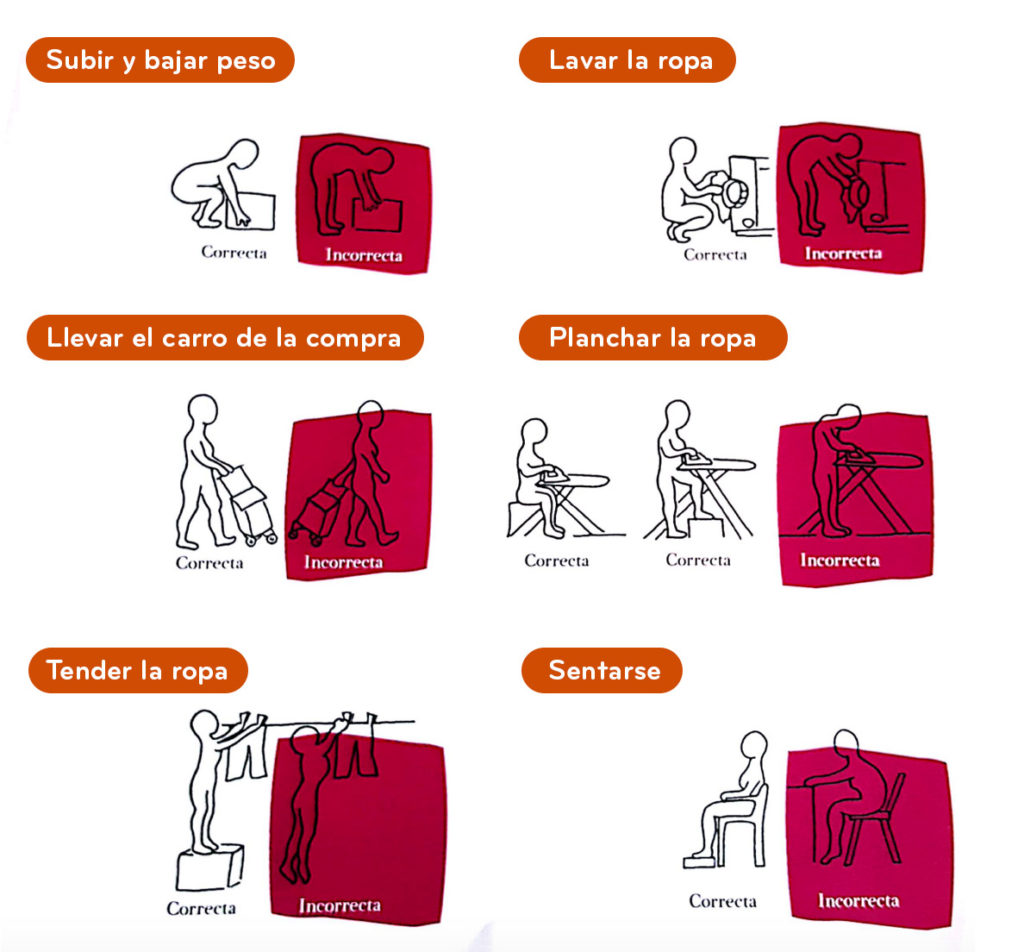 Subir y bajar peso

Correcta

Incorrecta

Lavar la ropa

Correcta

Incorrecta

Llevar el carro de la compra

Correcta

Incorrecta

Planchar la ropa

Correcta

Correcta

Incorrecta

Tender la ropa

Correcta

Incorrecta

Sentarse

Correcta

Incorrecta